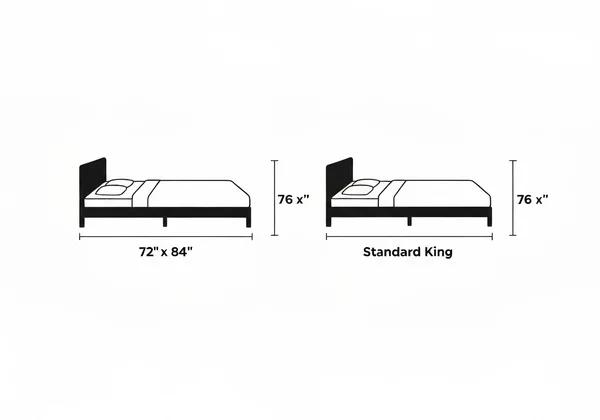 76 x"

72" x 84"

76 x"

Standard King